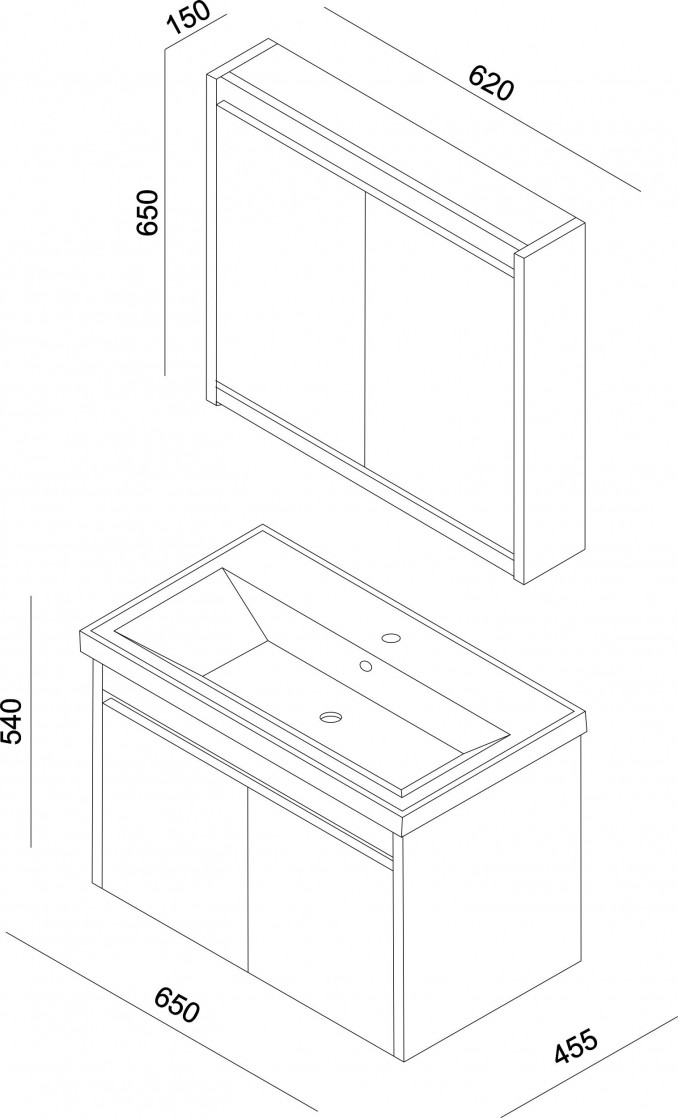 150
620
650
540
650
455