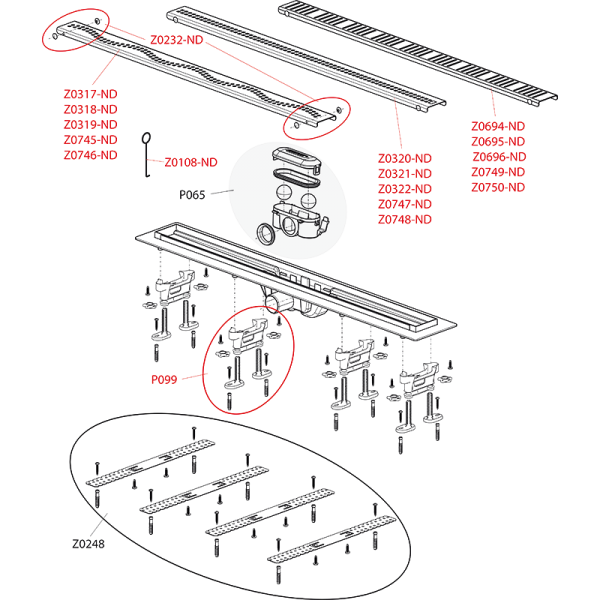 Z0232-ND

Z0317-ND
Z0318-ND
Z0319-ND
Z0745-ND
Z0746-ND

Z0108-ND

P065

Z0320-ND
Z0321-ND
Z0322-ND
Z0747-ND
Z0748-ND

Z0694-ND
Z0695-ND
Z0696-ND
Z0749-ND
Z0750-ND

P099

Z0248